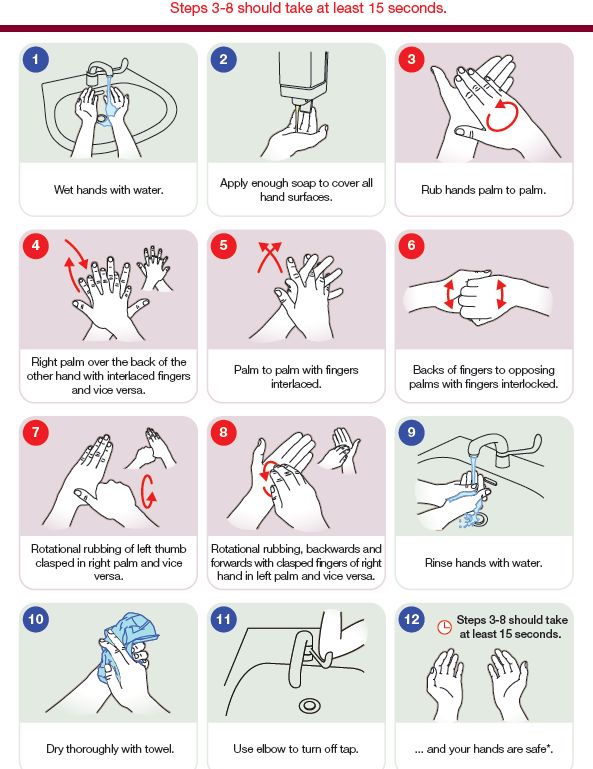 Steps 3-8 should take at least 15 seconds.

1
Wet hands with water.

2
Apply enough soap to cover all hand surfaces.

3
Rub hands palm to palm.

4
Right palm over the back of the other hand with interlaced fingers and vice versa.

5
Palm to palm with fingers interlaced.

6
Backs of fingers to opposing palms with fingers interlocked.

7
Rotational rubbing of left thumb clasped in right palm and vice versa.

8
Rotational rubbing, backwards and forwards with clasped fingers of right hand in left palm and vice versa.

9
Rinse hands with water.

10
Dry thoroughly with towel.

11
Use elbow to turn off tap.

12
Steps 3-8 should take at least 15 seconds.
... and your hands are safe*.