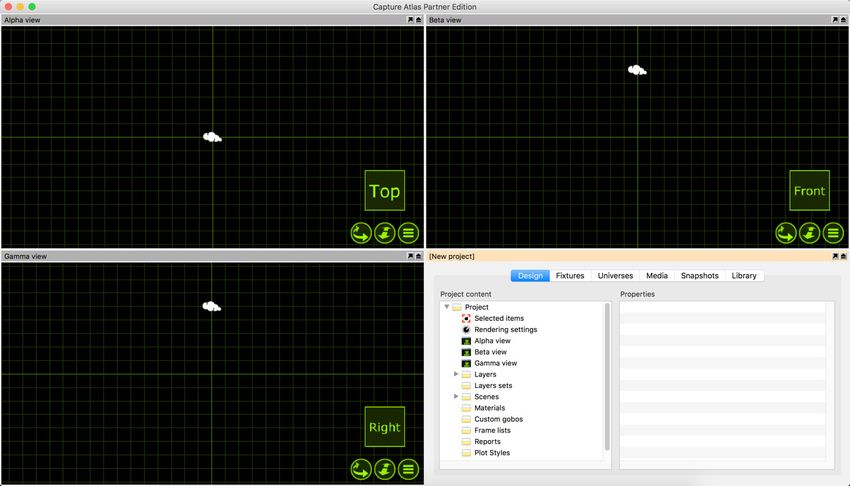 Capture Atlas Partner Edition

Alpha view

Top

Beta view

Front

Gamma view

Right

[New project]

Design Fixtures Universes Media Snapshots Library

Project content

Project
Selected items
Rendering settings
Alpha view
Beta view
Gamma view
Layers
Layers sets
Scenes
Materials
Custom gobos
Frame lists
Reports
Plot Styles

Properties