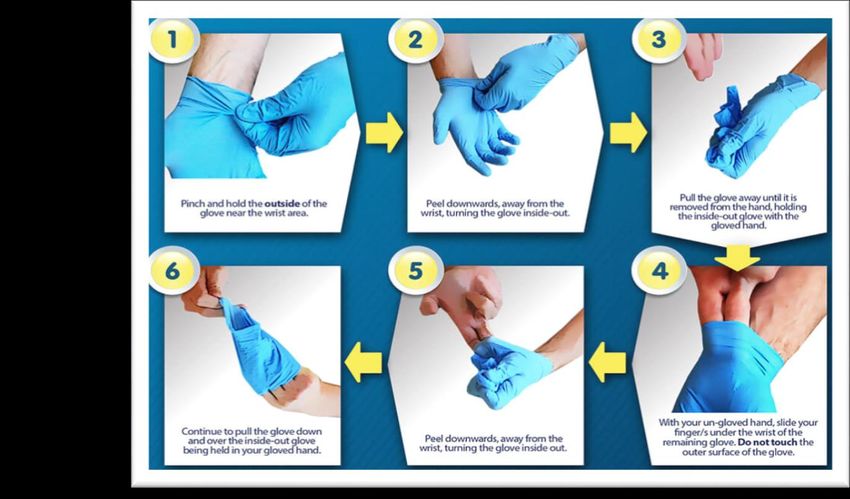 1

Pinch and hold the outside of the glove near the wrist area.

2

Peel downwards, away from the wrist, turning the glove inside-out.

3

Pull the glove away until it is removed from the hand, holding the inside-out glove with the gloved hand.

4

With your un-gloved hand, slide your finger/s under the wrist of the remaining glove. Do not touch the outer surface of the glove.

5

Peel downwards, away from the wrist, turning the glove inside out.

6

Continue to pull the glove down and over the inside-out glove being held in your gloved hand.