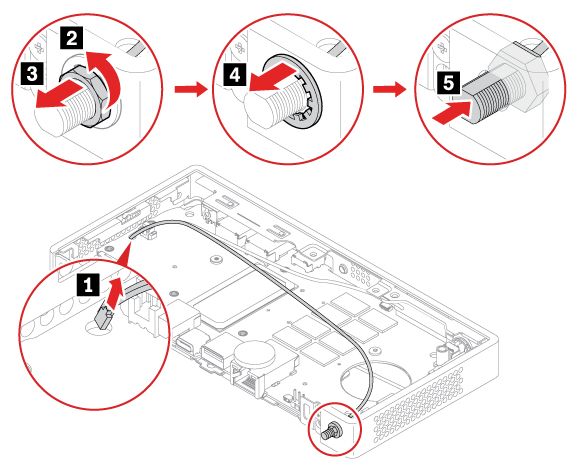 2
3
4
5
1