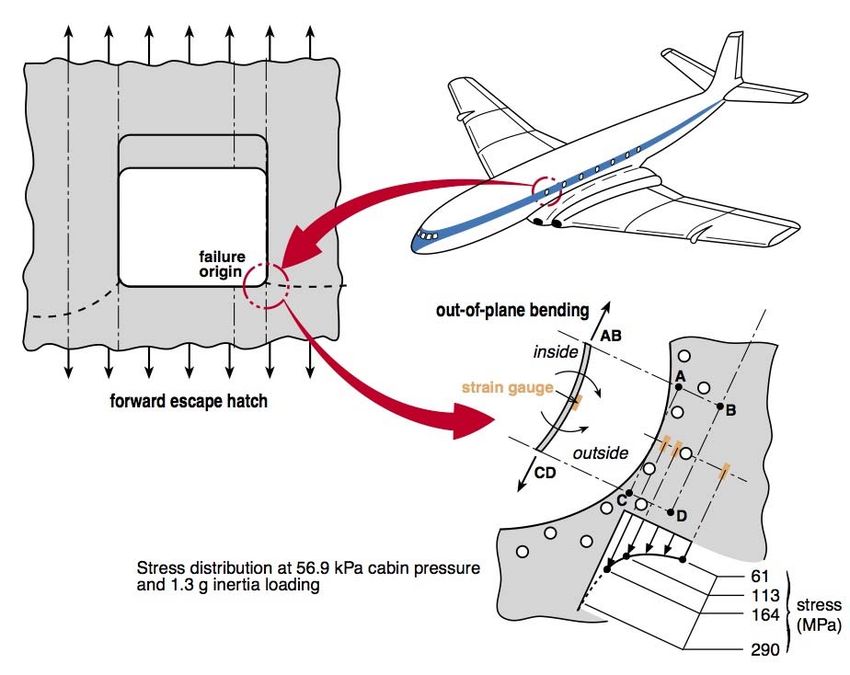 failure origin

forward escape hatch

out-of-plane bending

AB

inside

strain gauge

outside

CD

A

B

C

D

Stress distribution at 56.9 kPa cabin pressure and 1.3 g inertia loading

61

113

164

290

stress (MPa)