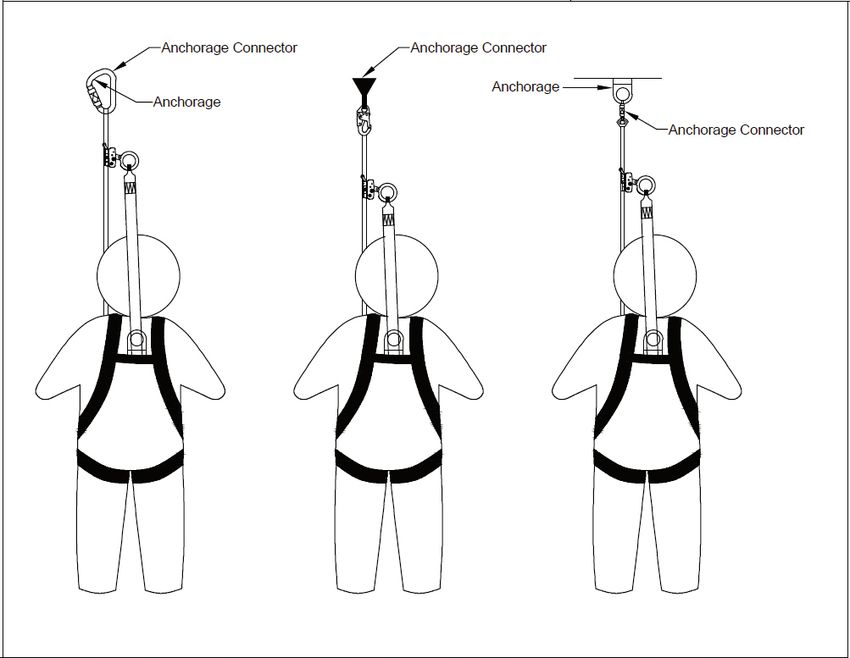 Anchorage Connector
Anchorage

Anchorage Connector

Anchorage
Anchorage Connector