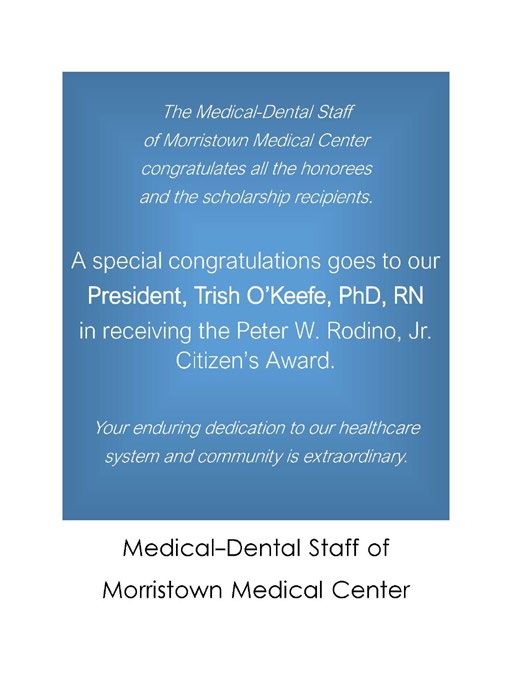 The Medical-Dental Staff of Morristown Medical Center congratulates all the honorees and the scholarship recipients.

A special congratulations goes to our President, Trish O'Keefe, PhD, RN in receiving the Peter W. Rodino, Jr. Citizen's Award.

Your enduring dedication to our healthcare system and community is extraordinary.

Medical–Dental Staff of
Morristown Medical Center