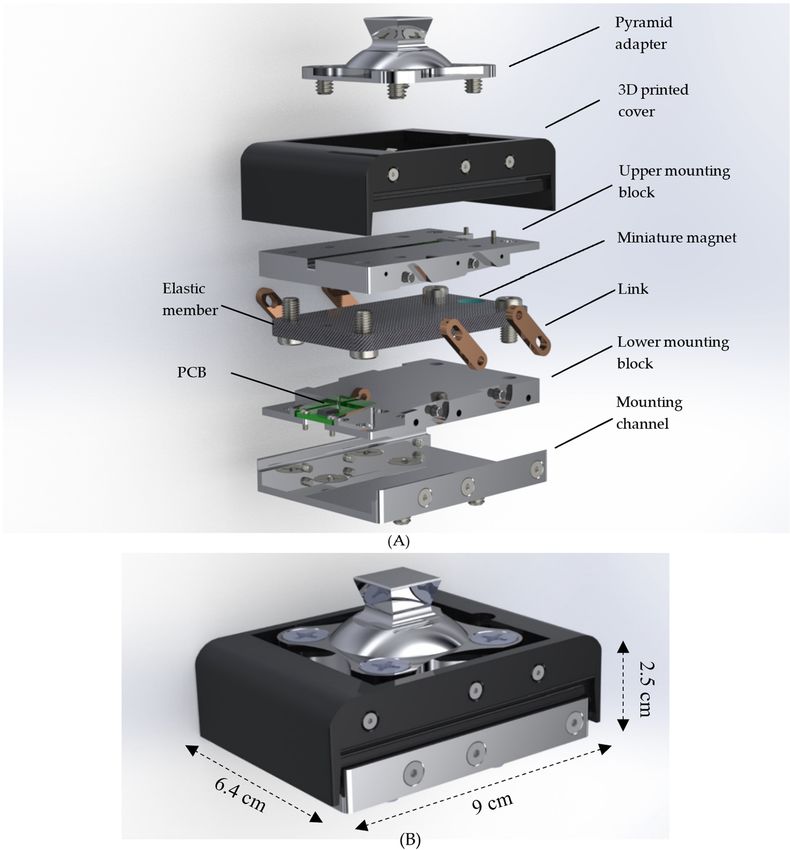 Pyramid adapter

3D printed cover

Upper mounting block

Miniature magnet

Elastic member

Link

Lower mounting block

PCB

Mounting channel

(A)

2.5 cm

6.4 cm

9 cm

(B)