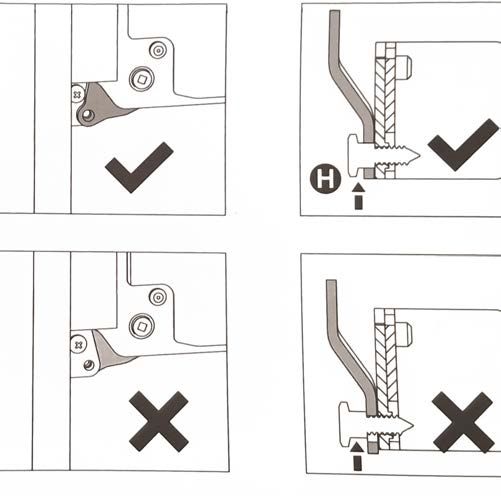 H