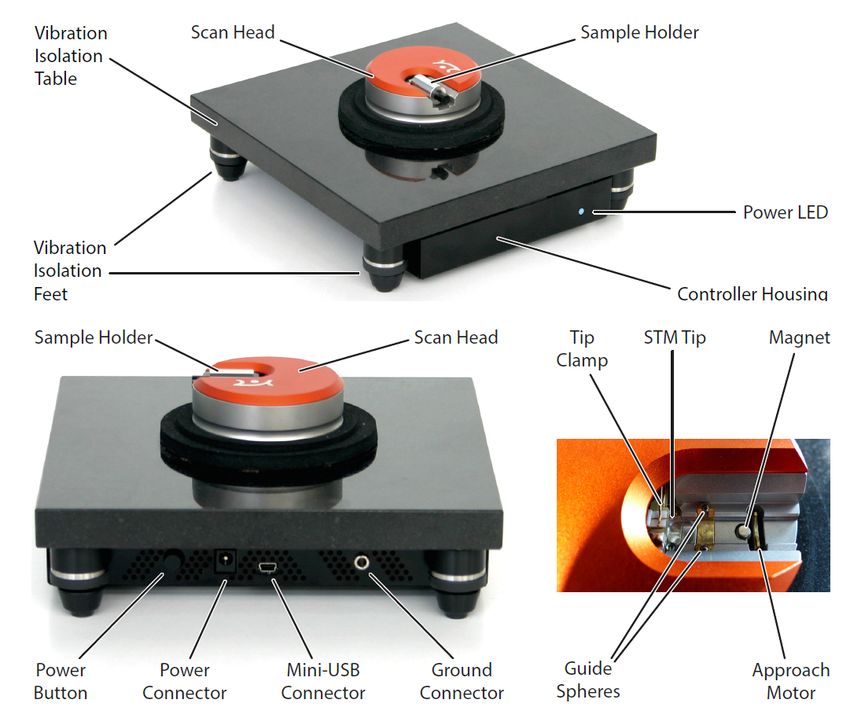 Vibration Isolation Table

Scan Head

Sample Holder

Power LED

Vibration Isolation Feet

Controller Housing

Sample Holder

Scan Head

Tip Clamp

STM Tip

Magnet

Power Button

Power Connector

Mini-USB Connector

Ground Connector

Guide Spheres

Approach Motor