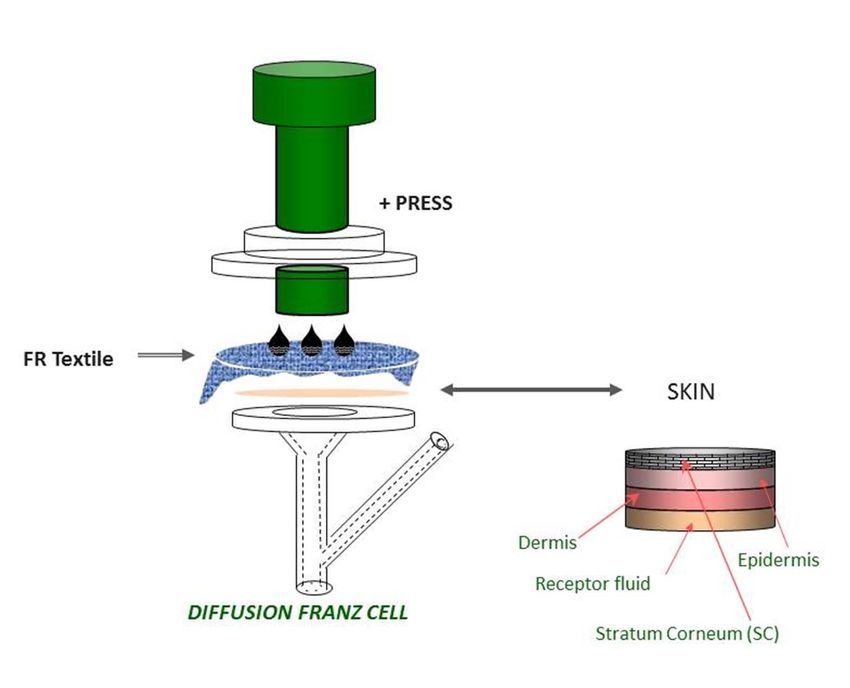 + PRESS

FR Textile

SKIN

Dermis

Epidermis

Receptor fluid

Stratum Corneum (SC)

DIFFUSION FRANZ CELL