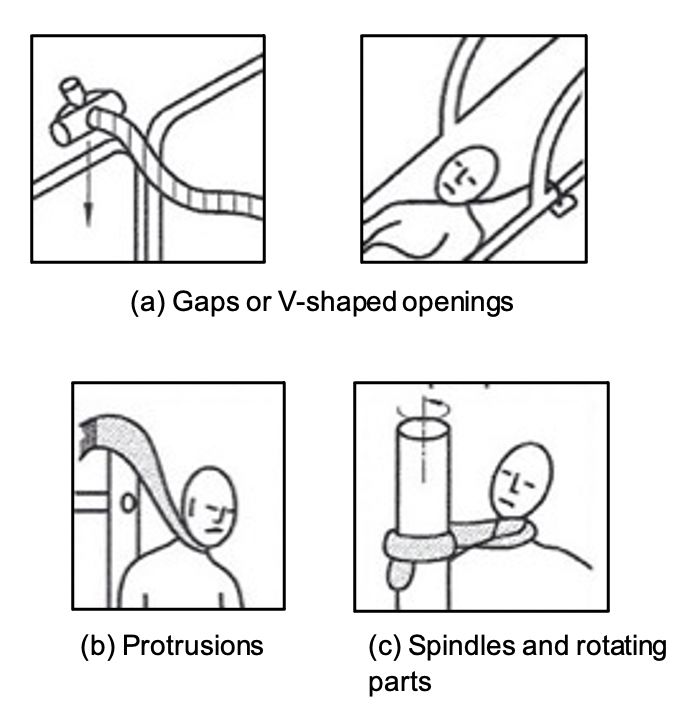 (a) Gaps or V-shaped openings

(b) Protrusions

(c) Spindles and rotating parts