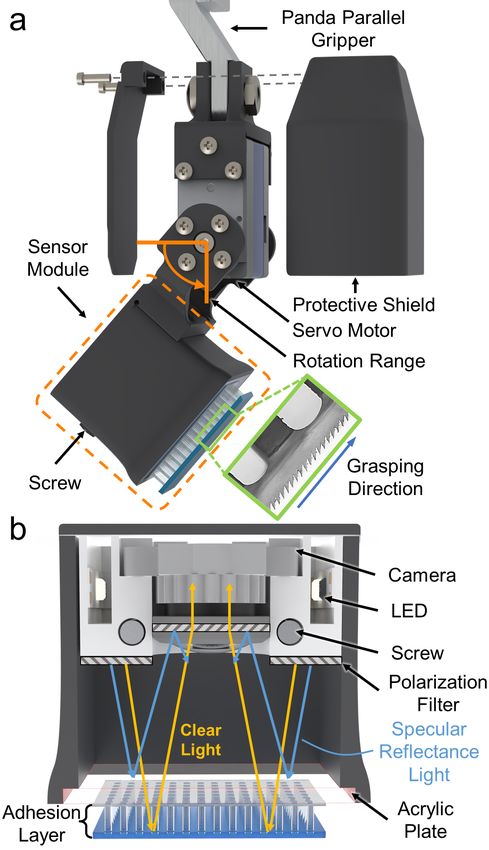 a

Panda Parallel Gripper

Sensor Module

Protective Shield

Servo Motor

Rotation Range

Screw

Grasping Direction

b

Camera

LED

Screw

Polarization Filter

Clear Light

Specular Reflectance Light

Adhesion Layer

Acrylic Plate