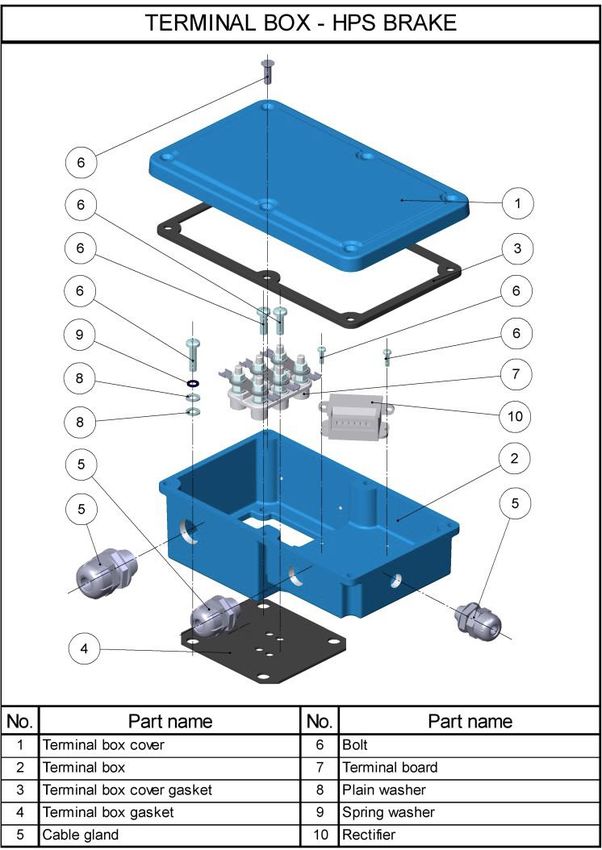 TERMINAL BOX - HPS BRAKE

6
6
6
6
9
8
8
5
5
4
1
3
6
6
7
10
2
5

| No. | Part name | No. | Part name |
|---|---|---|---|
| 1 | Terminal box cover | 6 | Bolt |
| 2 | Terminal box | 7 | Terminal board |
| 3 | Terminal box cover gasket | 8 | Plain washer |
| 4 | Terminal box gasket | 9 | Spring washer |
| 5 | Cable gland | 10 | Rectifier |