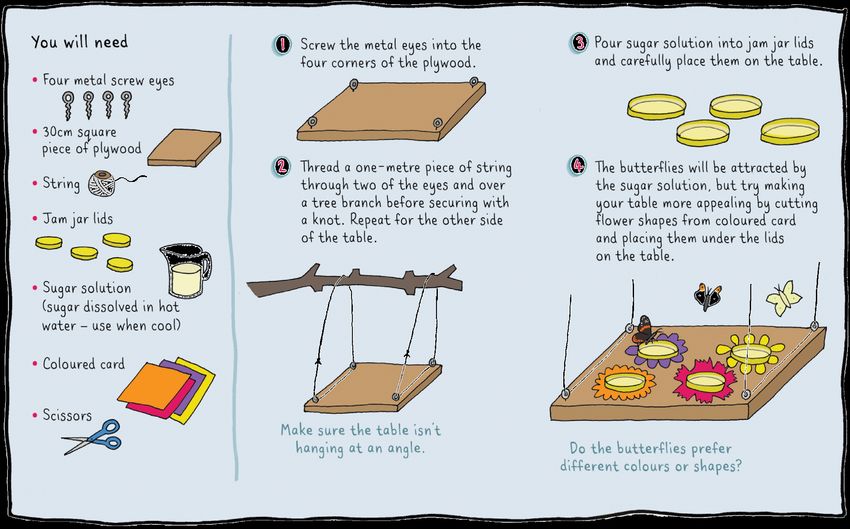 You will need

• Four metal screw eyes

• 30cm square piece of plywood

• String

• Jam jar lids

• Sugar solution (sugar dissolved in hot water – use when cool)

• Coloured card

• Scissors

1 Screw the metal eyes into the four corners of the plywood.

2 Thread a one-metre piece of string through two of the eyes and over a tree branch before securing with a knot. Repeat for the other side of the table.

Make sure the table isn't hanging at an angle.

3 Pour sugar solution into jam jar lids and carefully place them on the table.

4 The butterflies will be attracted by the sugar solution, but try making your table more appealing by cutting flower shapes from coloured card and placing them under the lids on the table.

Do the butterflies prefer different colours or shapes?