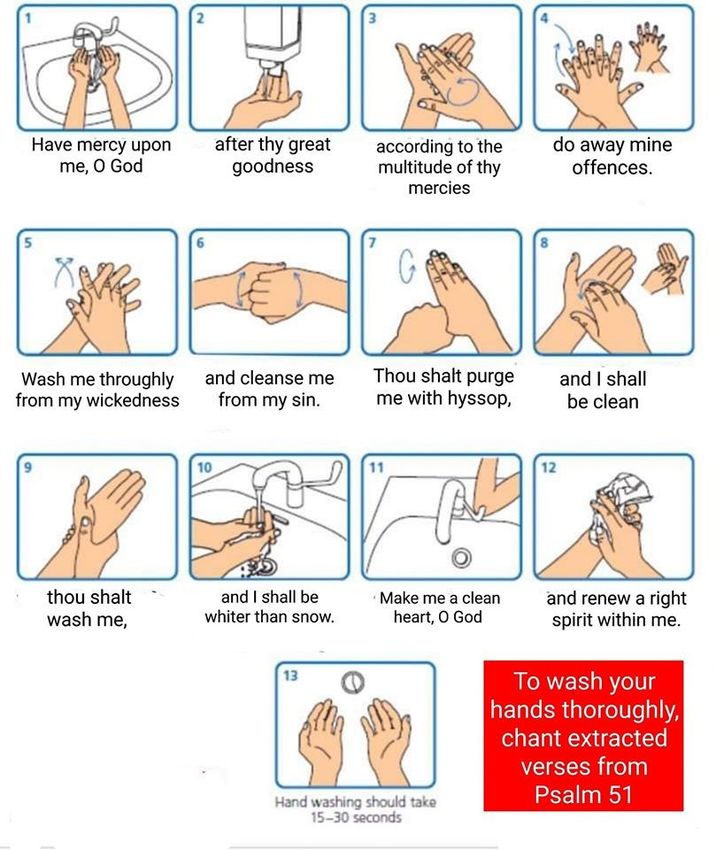 1
Have mercy upon me, O God

2
after thy great goodness

3
according to the multitude of thy mercies

4
do away mine offences.

5
Wash me throughly from my wickedness

6
and cleanse me from my sin.

7
Thou shalt purge me with hyssop,

8
and I shall be clean

9
thou shalt wash me,

10
and I shall be whiter than snow.

11
Make me a clean heart, O God

12
and renew a right spirit within me.

13
Hand washing should take 15–30 seconds

To wash your hands thoroughly, chant extracted verses from Psalm 51