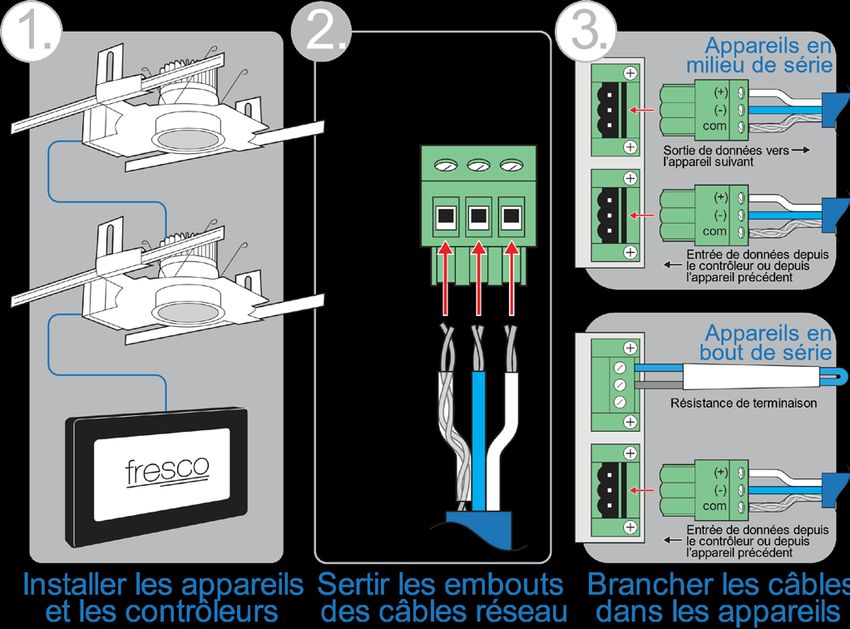 1.

fresco

Installer les appareils et les contrôleurs

2.

Sertir les embouts des câbles réseau

3.

Appareils en milieu de série

(+)
(-)
com

Sortie de données vers → l'appareil suivant

(+)
(-)
com

Entrée de données depuis ← le contrôleur ou depuis l'appareil précédent

Appareils en bout de série

Résistance de terminaison

(+)
(-)
com

Entrée de données depuis ← le contrôleur ou depuis l'appareil précédent

Brancher les câbles dans les appareils