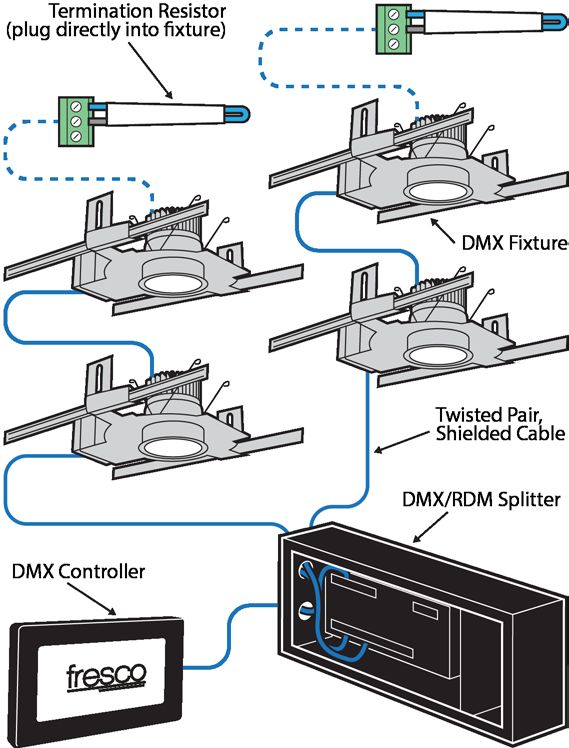 Termination Resistor
(plug directly into fixture)

DMX Fixture

Twisted Pair,
Shielded Cable

DMX/RDM Splitter

DMX Controller

fresco