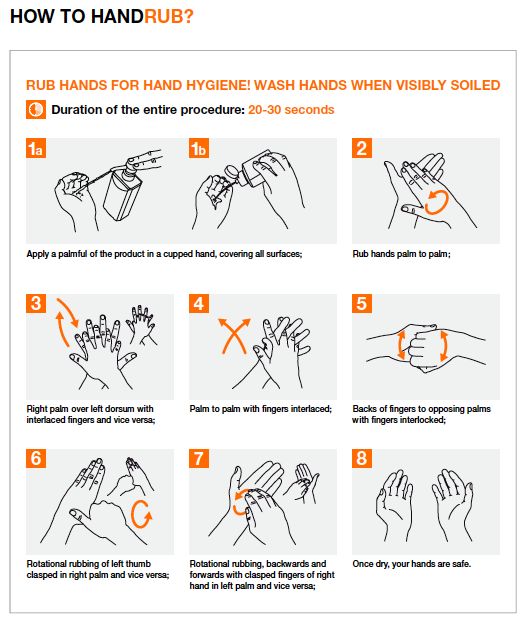 HOW TO HANDRUB?

RUB HANDS FOR HAND HYGIENE! WASH HANDS WHEN VISIBLY SOILED

Duration of the entire procedure: 20-30 seconds

1a

1b

Apply a palmful of the product in a cupped hand, covering all surfaces;

2

Rub hands palm to palm;

3

Right palm over left dorsum with interlaced fingers and vice versa;

4

Palm to palm with fingers interlaced;

5

Backs of fingers to opposing palms with fingers interlocked;

6

Rotational rubbing of left thumb clasped in right palm and vice versa;

7

Rotational rubbing, backwards and forwards with clasped fingers of right hand in left palm and vice versa;

8

Once dry, your hands are safe.