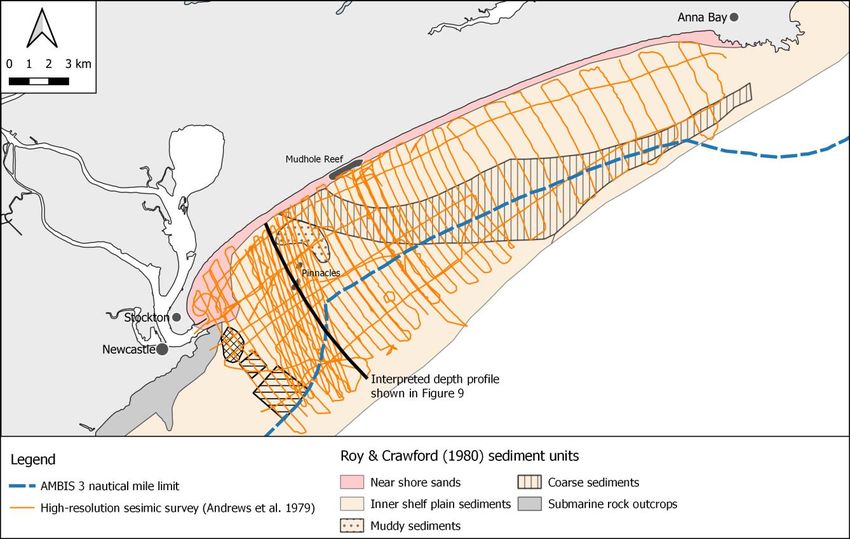 0 1 2 3 km

Anna Bay

Mudhole Reef

Pinnacles

Stockton

Newcastle

Interpreted depth profile shown in Figure 9

Legend

AMBIS 3 nautical mile limit

High-resolution sesimic survey (Andrews et al. 1979)

Roy & Crawford (1980) sediment units

Near shore sands

Inner shelf plain sediments

Muddy sediments

Coarse sediments

Submarine rock outcrops