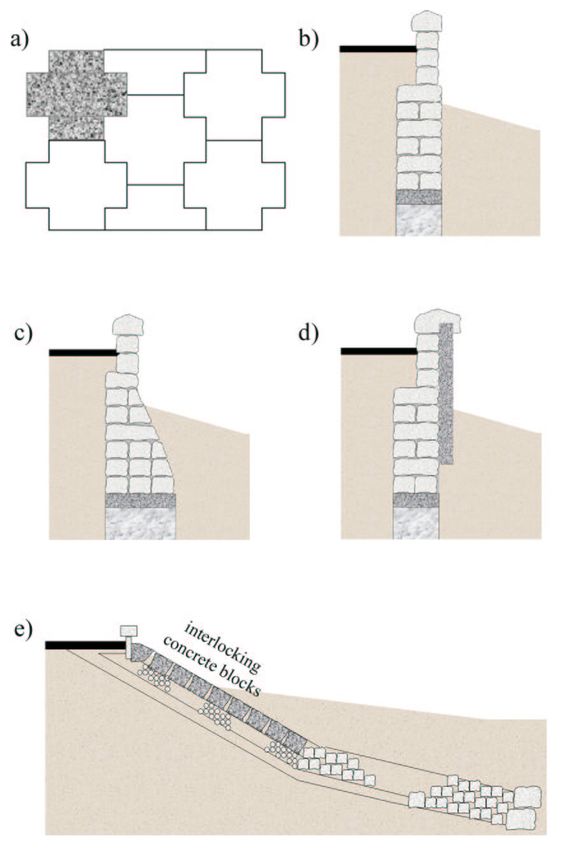 a)

b)

c)

d)

e)

interlocking concrete blocks