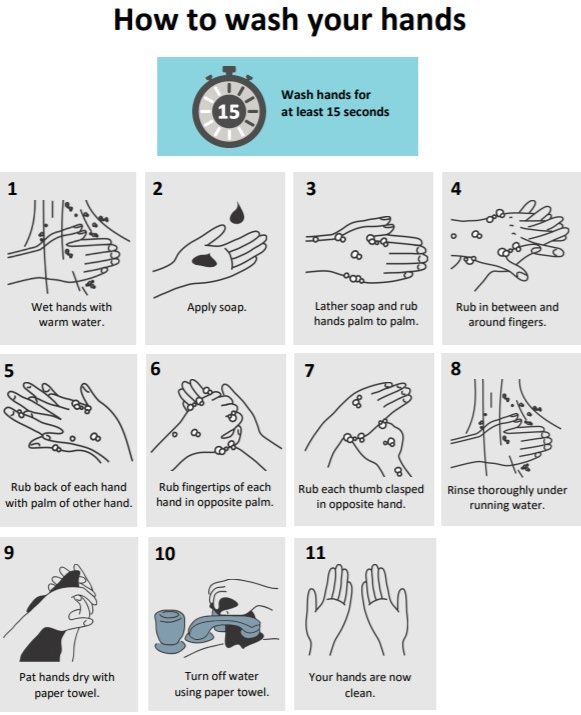 How to wash your hands

15

Wash hands for at least 15 seconds

1
Wet hands with warm water.

2
Apply soap.

3
Lather soap and rub hands palm to palm.

4
Rub in between and around fingers.

5
Rub back of each hand with palm of other hand.

6
Rub fingertips of each hand in opposite palm.

7
Rub each thumb clasped in opposite hand.

8
Rinse thoroughly under running water.

9
Pat hands dry with paper towel.

10
Turn off water using paper towel.

11
Your hands are now clean.