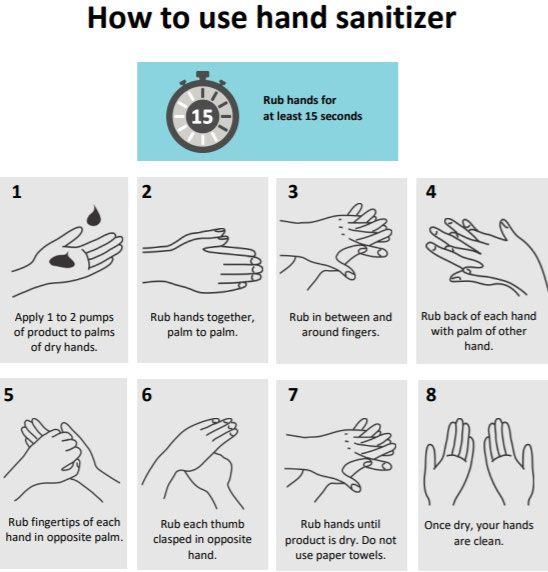 How to use hand sanitizer

15

Rub hands for at least 15 seconds

1

Apply 1 to 2 pumps of product to palms of dry hands.

2

Rub hands together, palm to palm.

3

Rub in between and around fingers.

4

Rub back of each hand with palm of other hand.

5

Rub fingertips of each hand in opposite palm.

6

Rub each thumb clasped in opposite hand.

7

Rub hands until product is dry. Do not use paper towels.

8

Once dry, your hands are clean.