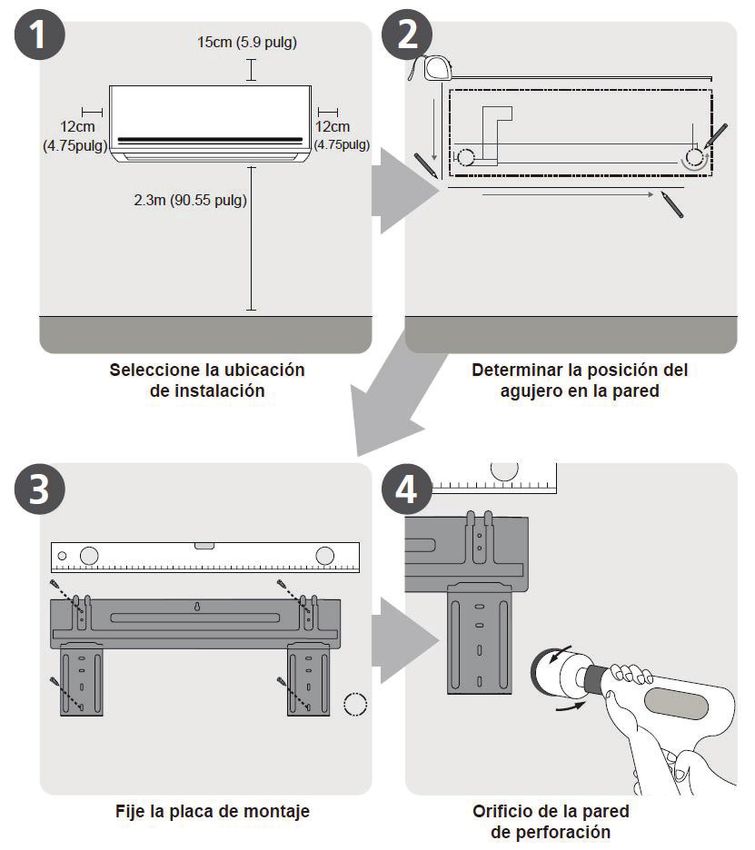 1

15cm (5.9 pulg)

12cm (4.75pulg)

12cm (4.75pulg)

2.3m (90.55 pulg)

Seleccione la ubicación de instalación

2

Determinar la posición del agujero en la pared

3

Fije la placa de montaje

4

Orificio de la pared de perforación