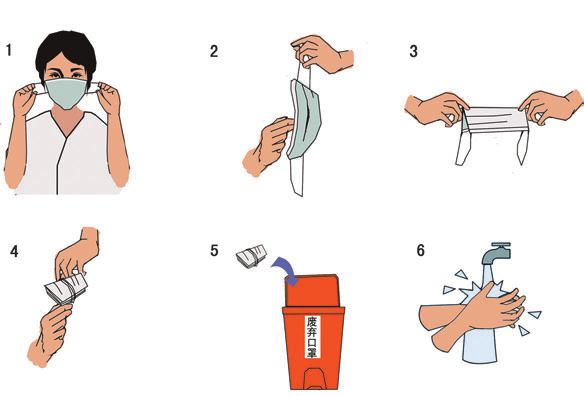 1

2

3

4

5

废弃口罩

6