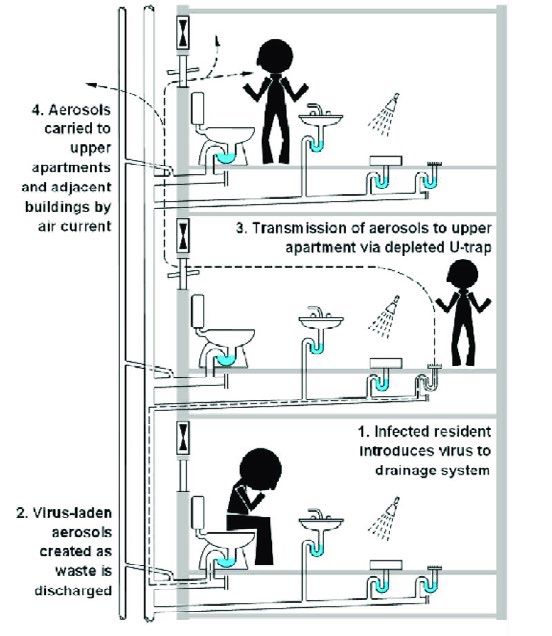 4. Aerosols carried to upper apartments and adjacent buildings by air current

3. Transmission of aerosols to upper apartment via depleted U-trap

1. Infected resident introduces virus to drainage system

2. Virus-laden aerosols created as waste is discharged