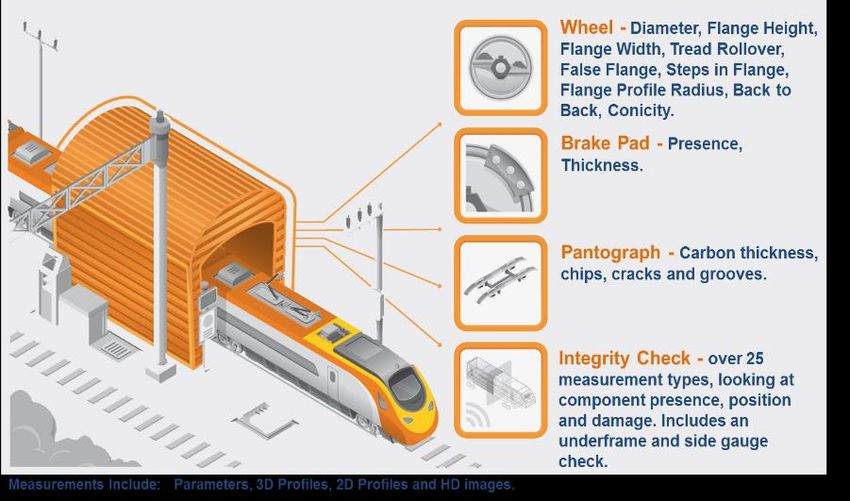 Wheel - Diameter, Flange Height, Flange Width, Tread Rollover, False Flange, Steps in Flange, Flange Profile Radius, Back to Back, Conicity.

Brake Pad - Presence, Thickness.

Pantograph - Carbon thickness, chips, cracks and grooves.

Integrity Check - over 25 measurement types, looking at component presence, position and damage. Includes an underframe and side gauge check.

Measurements Include: Parameters, 3D Profiles, 2D Profiles and HD images.