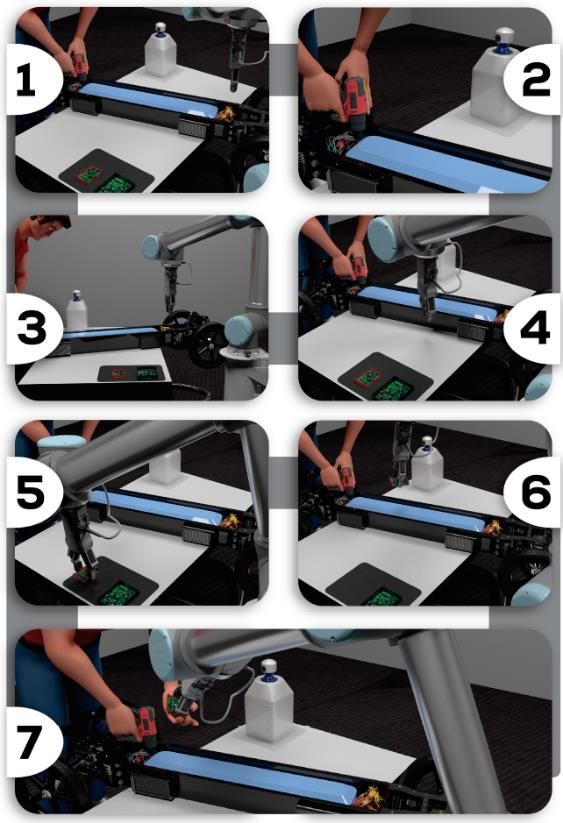 1

2

3

4

5

6

7