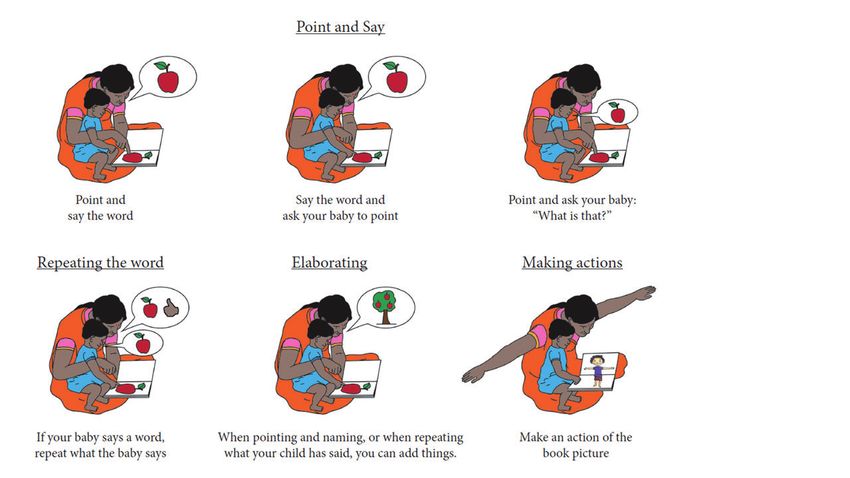 Point and Say

Point and say the word

Say the word and ask your baby to point

Point and ask your baby: "What is that?"

Repeating the word

If your baby says a word, repeat what the baby says

Elaborating

When pointing and naming, or when repeating what your child has said, you can add things.

Making actions

Make an action of the book picture