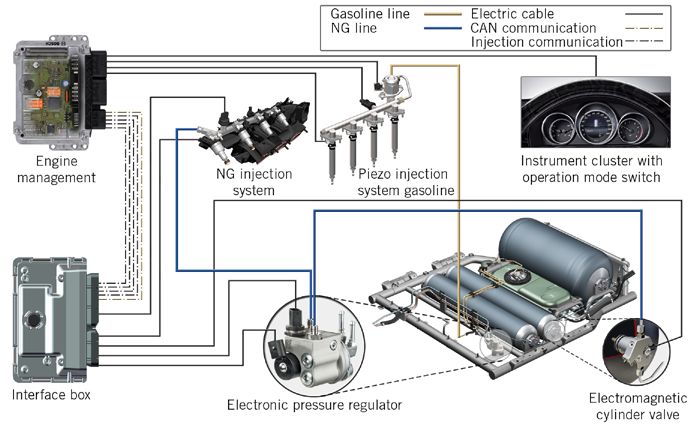 Gasoline line
NG line
Electric cable
CAN communication
Injection communication

Engine management

NG injection system

Piezo injection system gasoline

Instrument cluster with operation mode switch

Interface box

Electronic pressure regulator

Electromagnetic cylinder valve