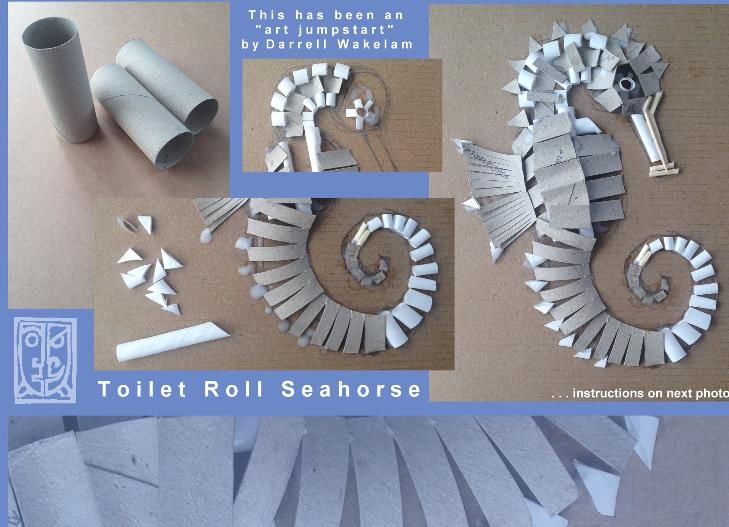 This has been an "art jumpstart" by Darrell Wakelam

Toilet Roll Seahorse

. . . instructions on next photo