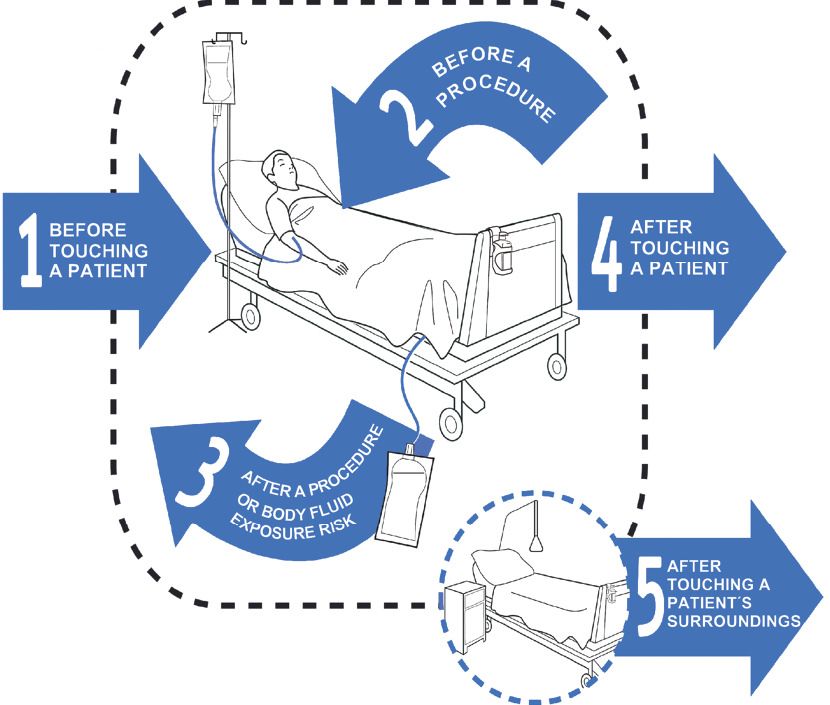 1 BEFORE TOUCHING A PATIENT

2 BEFORE A PROCEDURE

3 AFTER A PROCEDURE OR BODY FLUID EXPOSURE RISK

4 AFTER TOUCHING A PATIENT

5 AFTER TOUCHING A PATIENT´S SURROUNDINGS