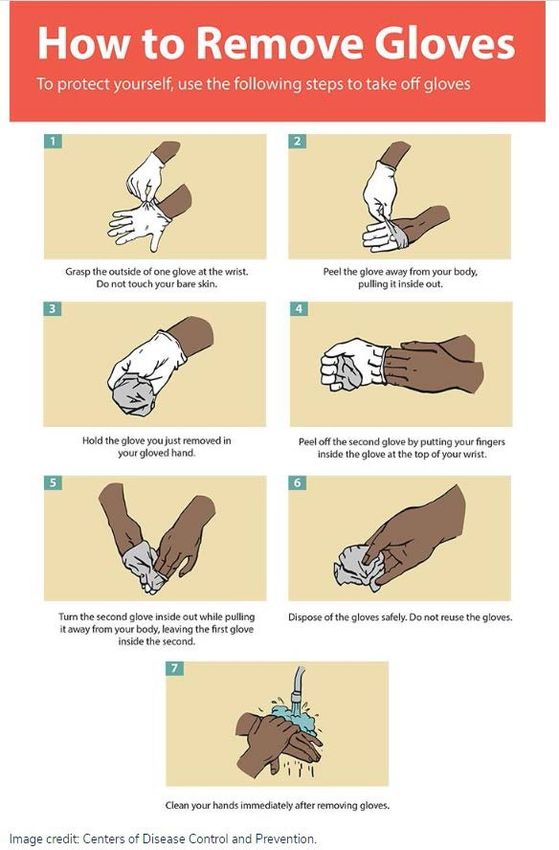 How to Remove Gloves

To protect yourself, use the following steps to take off gloves

1

Grasp the outside of one glove at the wrist. Do not touch your bare skin.

2

Peel the glove away from your body, pulling it inside out.

3

Hold the glove you just removed in your gloved hand.

4

Peel off the second glove by putting your fingers inside the glove at the top of your wrist.

5

Turn the second glove inside out while pulling it away from your body, leaving the first glove inside the second.

6

Dispose of the gloves safely. Do not reuse the gloves.

7

Clean your hands immediately after removing gloves.

Image credit: Centers of Disease Control and Prevention.