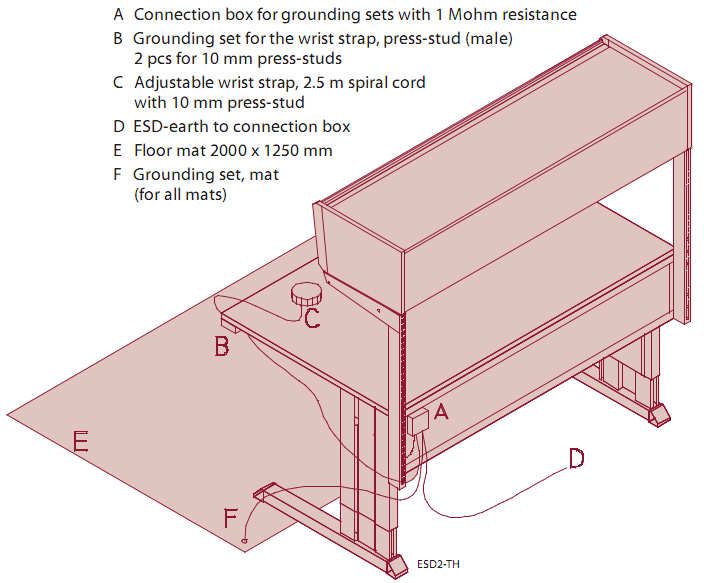 A Connection box for grounding sets with 1 Mohm resistance
B Grounding set for the wrist strap, press-stud (male) 2 pcs for 10 mm press-studs
C Adjustable wrist strap, 2.5 m spiral cord with 10 mm press-stud
D ESD-earth to connection box
E Floor mat 2000 x 1250 mm
F Grounding set, mat (for all mats)

C
B
A
E
D
F
ESD2-TH