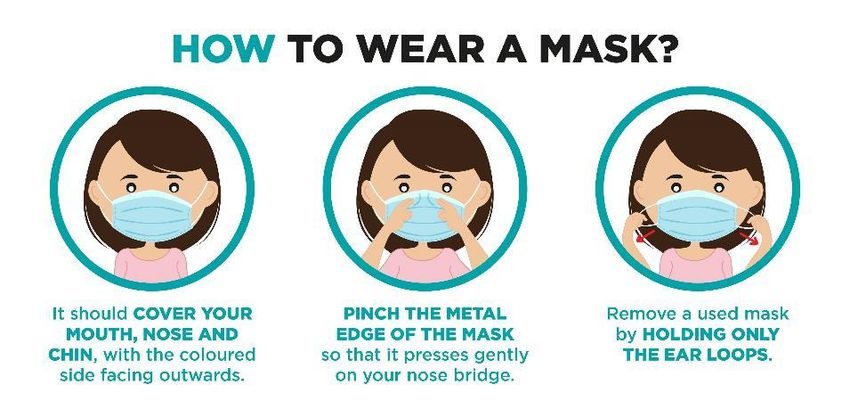 HOW TO WEAR A MASK?

It should COVER YOUR MOUTH, NOSE AND CHIN, with the coloured side facing outwards.

PINCH THE METAL EDGE OF THE MASK so that it presses gently on your nose bridge.

Remove a used mask by HOLDING ONLY THE EAR LOOPS.