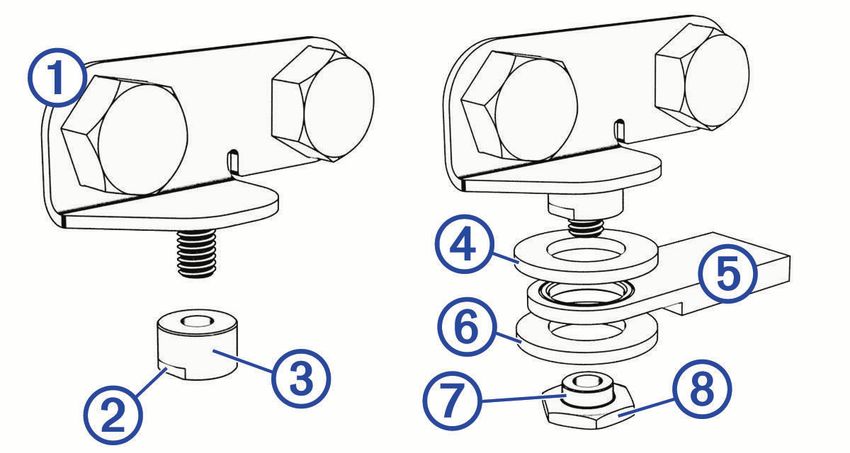 1
2
3
4
5
6
7
8