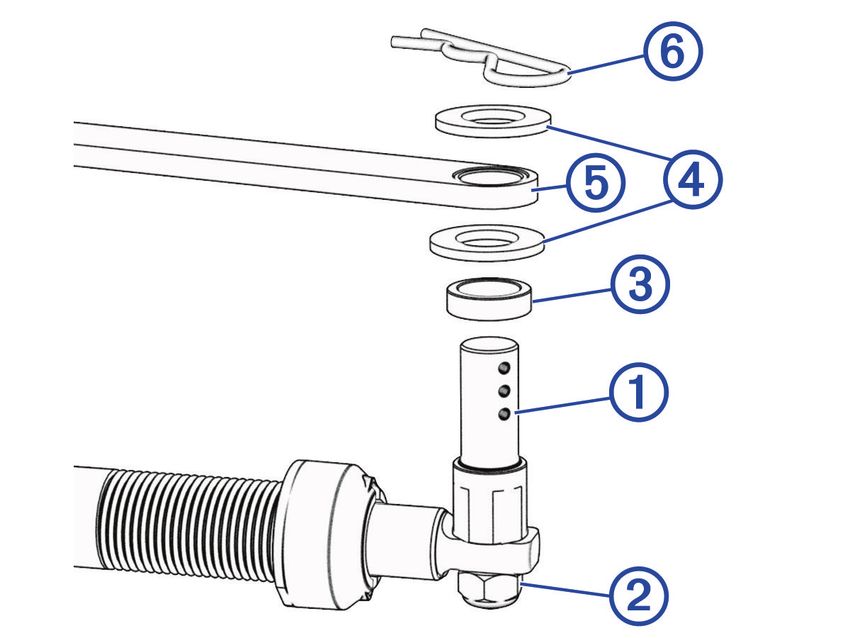 6
4
5
3
1
2