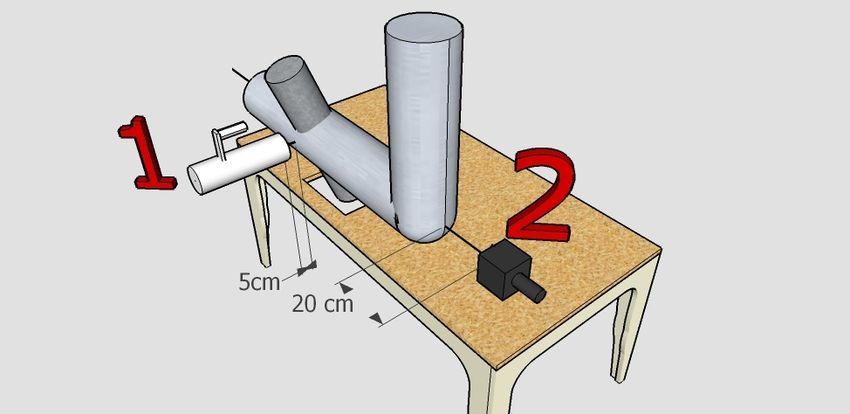 1
2
5cm
20 cm