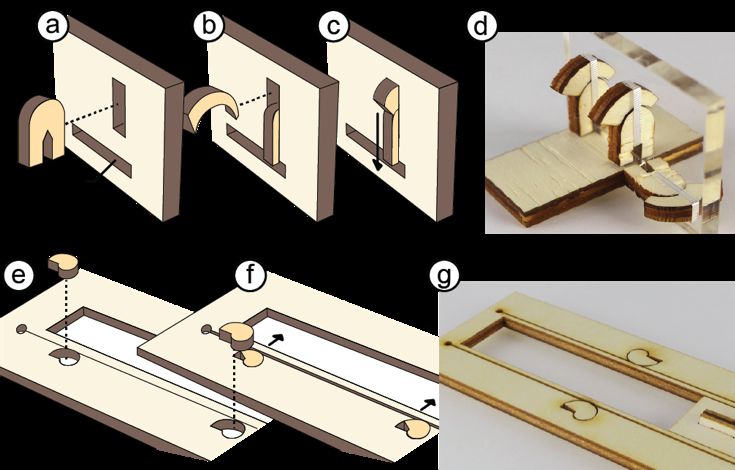 a
b
c
d
e
f
g