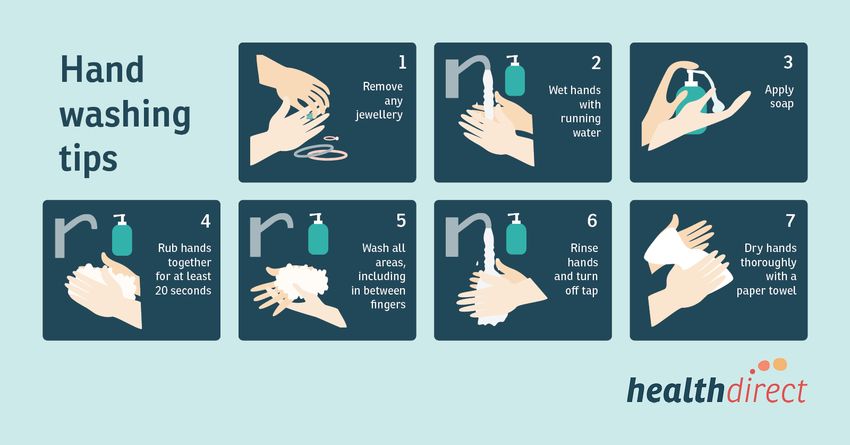 Hand washing tips

1
Remove any jewellery

2
Wet hands with running water

3
Apply soap

4
Rub hands together for at least 20 seconds

5
Wash all areas, including in between fingers

6
Rinse hands and turn off tap

7
Dry hands thoroughly with a paper towel

healthdirect