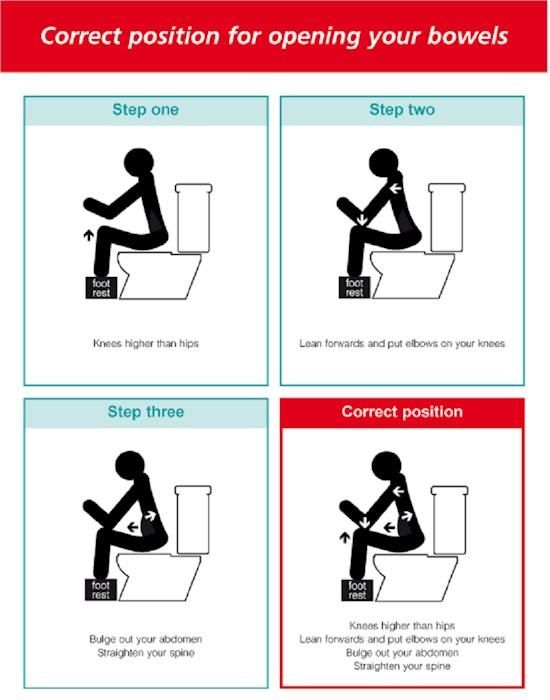 Correct position for opening your bowels

Step one

foot rest

Knees higher than hips

Step two

foot rest

Lean forwards and put elbows on your knees

Step three

foot rest

Bulge out your abdomen
Straighten your spine

Correct position

foot rest

Knees higher than hips
Lean forwards and put elbows on your knees
Bulge out your abdomen
Straighten your spine