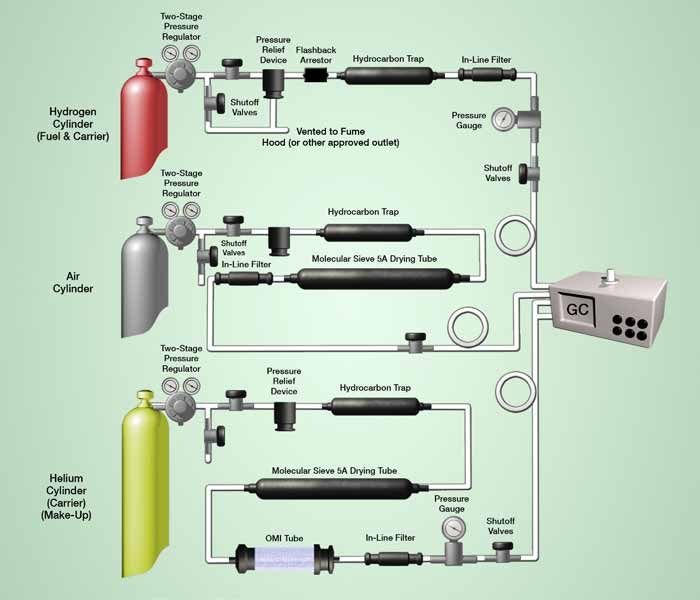 Two-Stage Pressure Regulator

Pressure Relief Device

Flashback Arrestor

Hydrocarbon Trap

In-Line Filter

Hydrogen Cylinder (Fuel & Carrier)

Shutoff Valves

Vented to Fume Hood (or other approved outlet)

Pressure Gauge

Shutoff Valves

Two-Stage Pressure Regulator

Hydrocarbon Trap

Shutoff Valves

In-Line Filter

Molecular Sieve 5A Drying Tube

Air Cylinder

GC

Two-Stage Pressure Regulator

Pressure Relief Device

Hydrocarbon Trap

Helium Cylinder (Carrier) (Make-Up)

Molecular Sieve 5A Drying Tube

Pressure Gauge

Shutoff Valves

OMI Tube

In-Line Filter