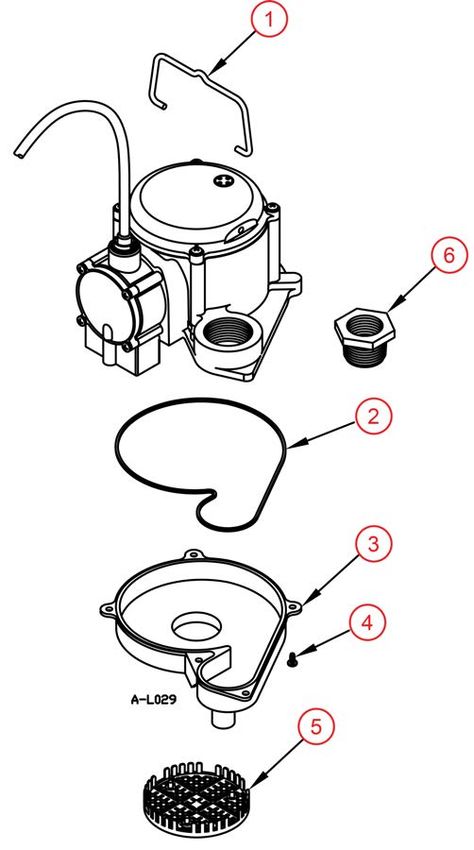 1
6
2
3
4
A-L029
5