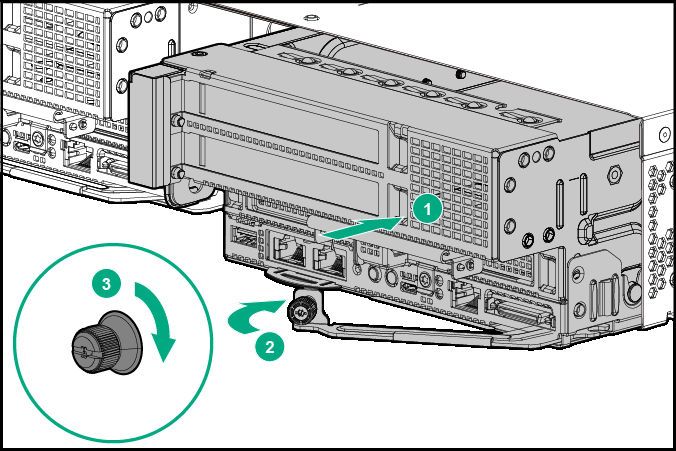 1
3
2