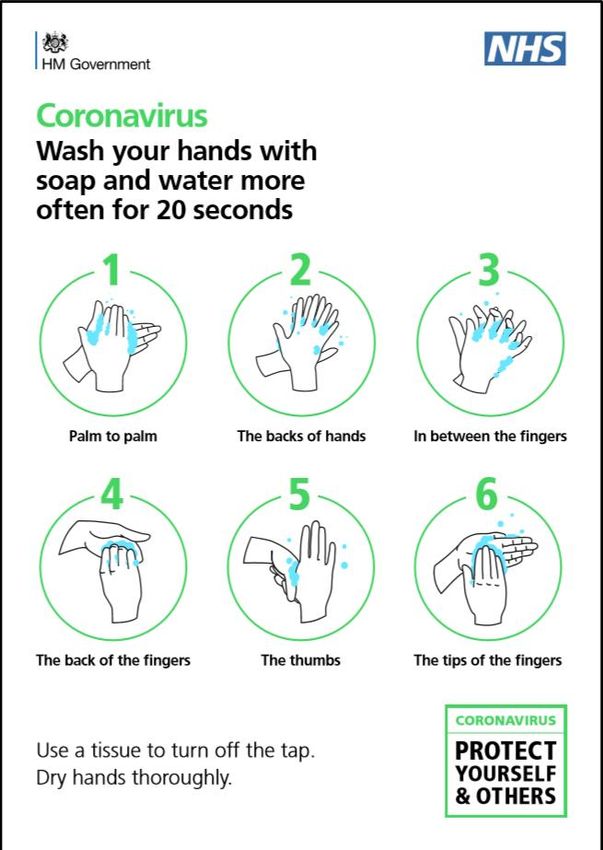 HM Government

NHS

Coronavirus
Wash your hands with soap and water more often for 20 seconds

1
Palm to palm

2
The backs of hands

3
In between the fingers

4
The back of the fingers

5
The thumbs

6
The tips of the fingers

Use a tissue to turn off the tap.
Dry hands thoroughly.

CORONAVIRUS
PROTECT YOURSELF & OTHERS