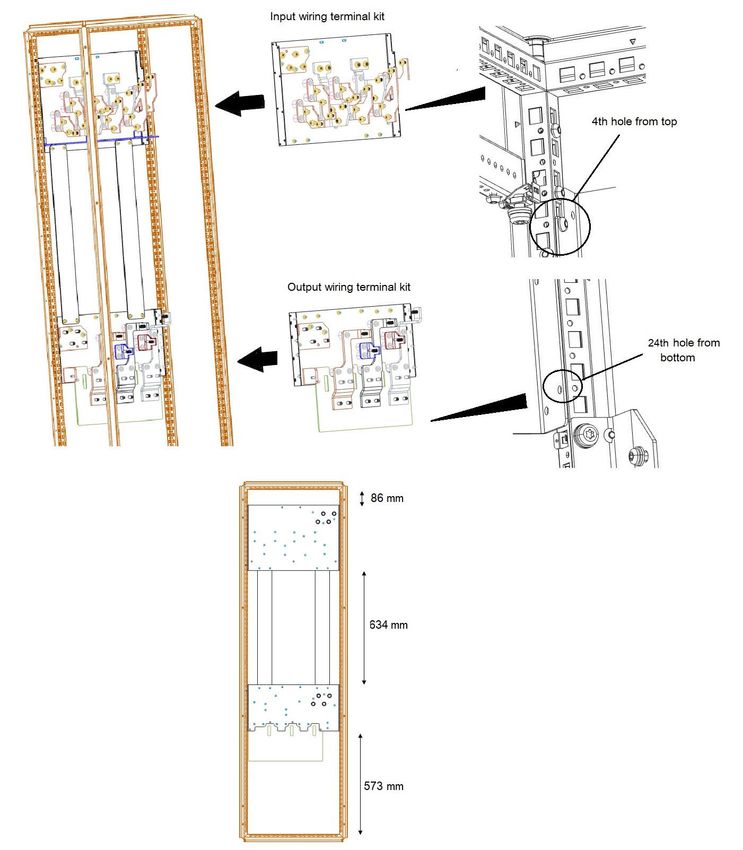 Input wiring terminal kit

4th hole from top

Output wiring terminal kit

24th hole from bottom

86 mm

634 mm

573 mm