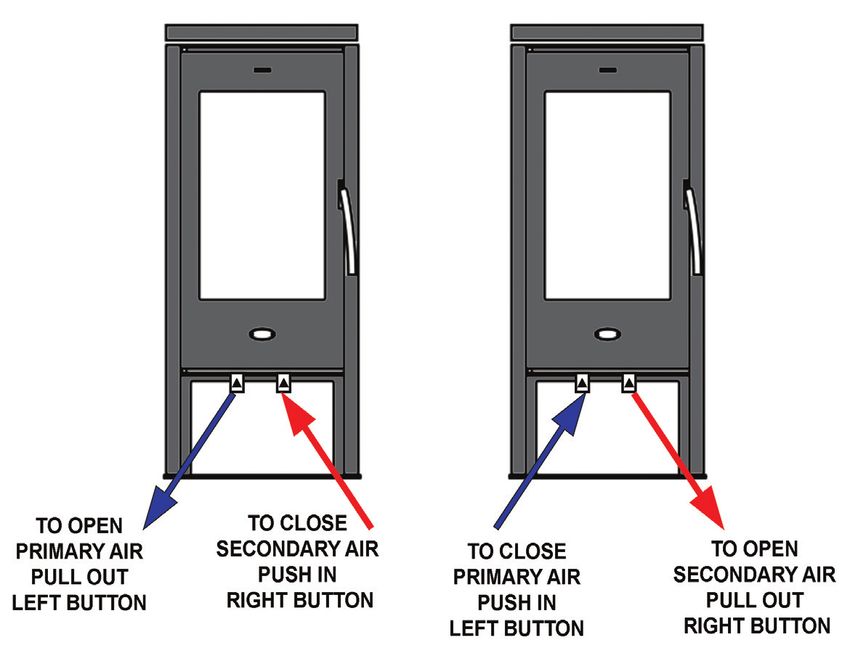 TO OPEN
PRIMARY AIR
PULL OUT
LEFT BUTTON

TO CLOSE
SECONDARY AIR
PUSH IN
RIGHT BUTTON

TO CLOSE
PRIMARY AIR
PUSH IN
LEFT BUTTON

TO OPEN
SECONDARY AIR
PULL OUT
RIGHT BUTTON