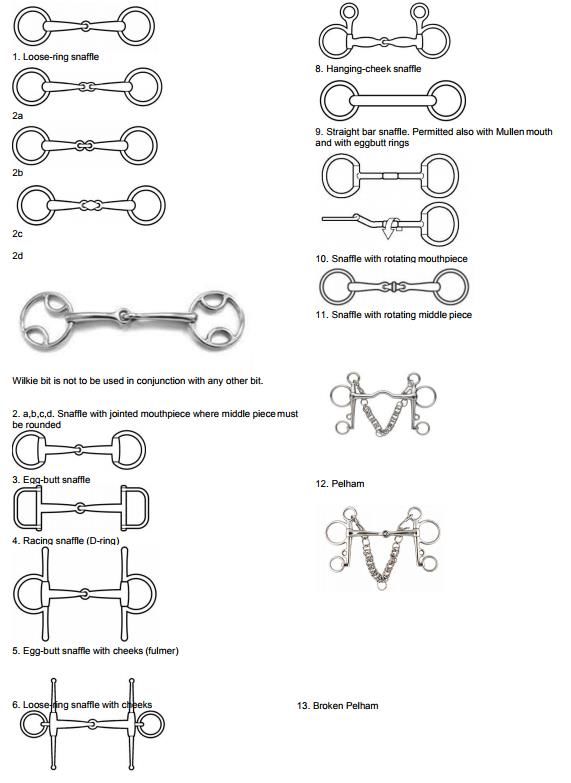 1. Loose-ring snaffle

2a

2b

2c

2d

Wilkie bit is not to be used in conjunction with any other bit.

2. a,b,c,d. Snaffle with jointed mouthpiece where middle piece must be rounded

3. Egg-butt snaffle

4. Racing snaffle (D-ring)

5. Egg-butt snaffle with cheeks (fulmer)

6. Loose-ring snaffle with cheeks

8. Hanging-cheek snaffle

9. Straight bar snaffle. Permitted also with Mullen mouth and with eggbutt rings

10. Snaffle with rotating mouthpiece

11. Snaffle with rotating middle piece

12. Pelham

13. Broken Pelham