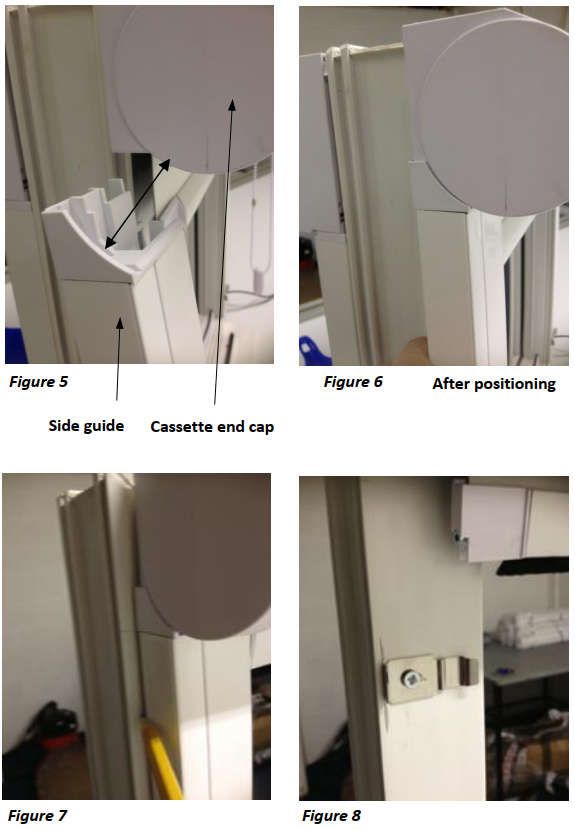 Figure 5

Side guide

Cassette end cap

Figure 6

After positioning

Figure 7

Figure 8