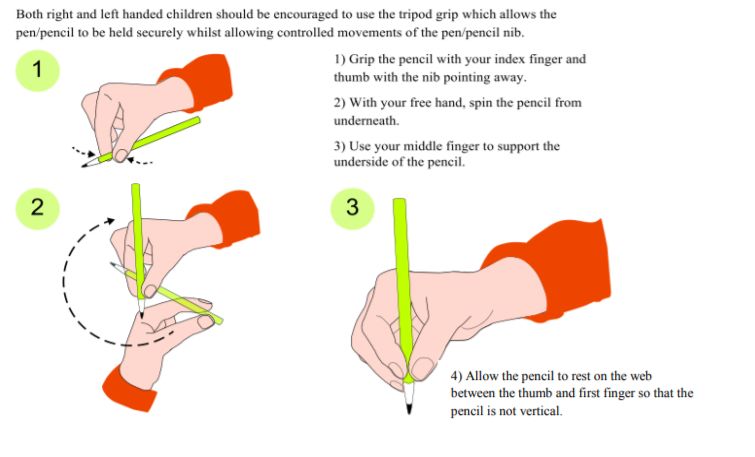 Both right and left handed children should be encouraged to use the tripod grip which allows the pen/pencil to be held securely whilst allowing controlled movements of the pen/pencil nib.

1

1) Grip the pencil with your index finger and thumb with the nib pointing away.

2) With your free hand, spin the pencil from underneath.

3) Use your middle finger to support the underside of the pencil.

2

3

4) Allow the pencil to rest on the web between the thumb and first finger so that the pencil is not vertical.